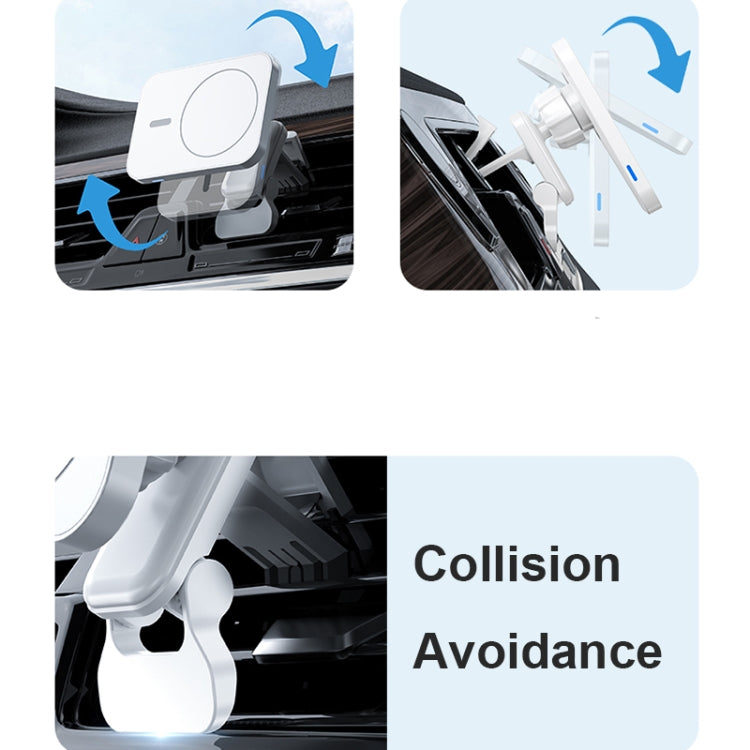 Collision Avoidance